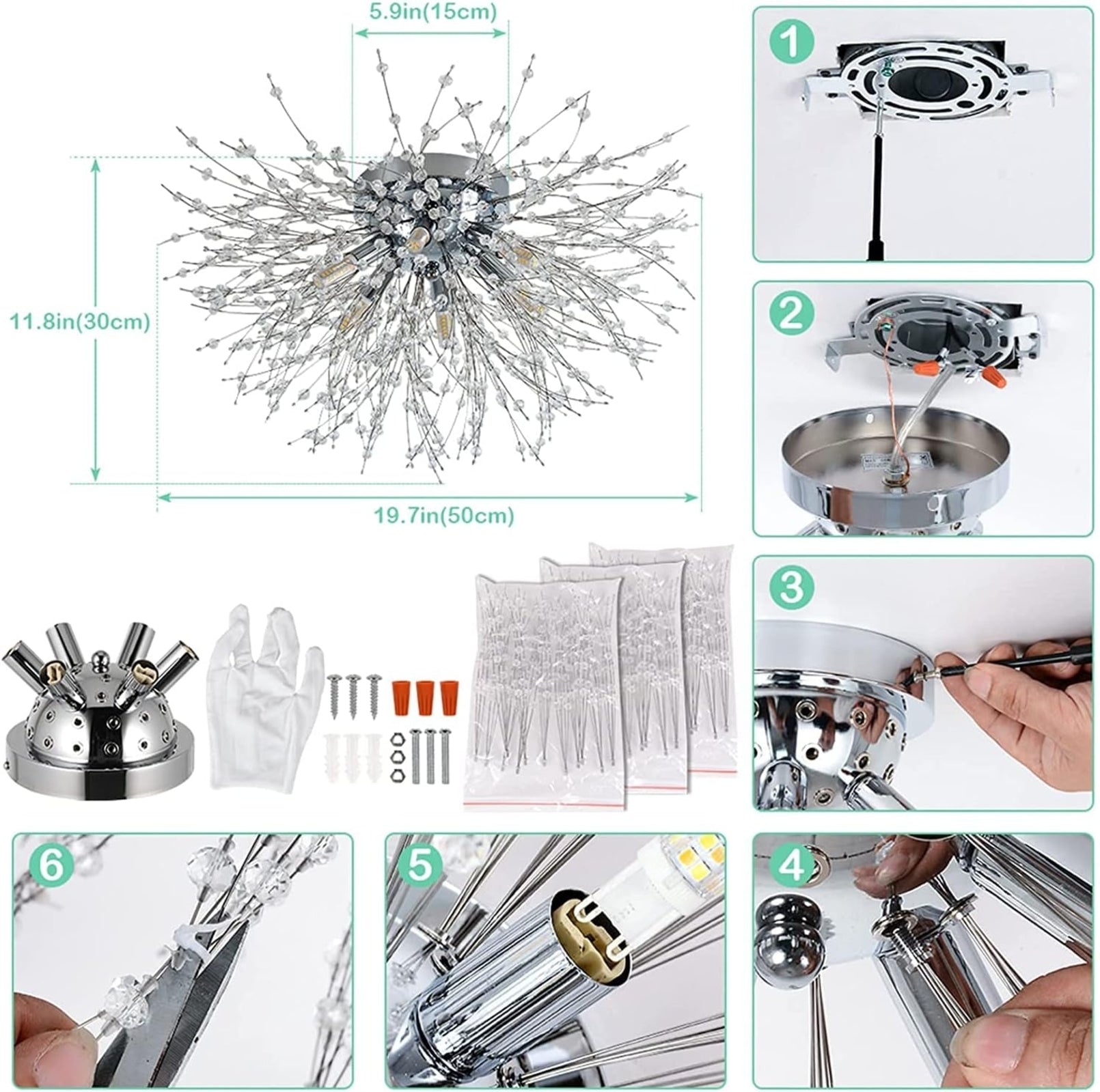 5.9in(15cm)

11.8in(30cm)

19.7in(50cm)

1

2

3

6

5

4